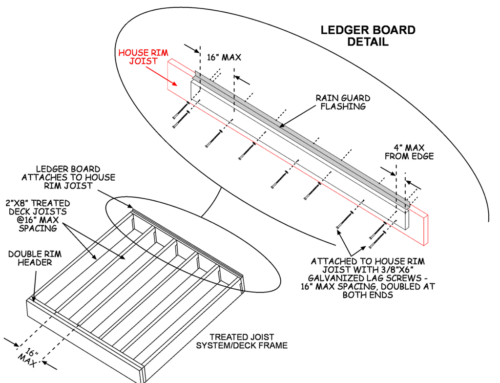 LEDGER BOARD DETAIL

HOUSE RIM JOIST

16" MAX

RAIN GUARD FLASHING

4" MAX FROM EDGE

LEDGER BOARD ATTACHES TO HOUSE RIM JOIST

2"X8" TREATED DECK JOISTS @16" MAX SPACING

DOUBLE RIM HEADER

ATTACHED TO HOUSE RIM JOIST WITH 3/8"X6" GALVANIZED LAG SCREWS - 16" MAX SPACING, DOUBLED AT BOTH ENDS

TREATED JOIST SYSTEM/DECK FRAME

16" MAX